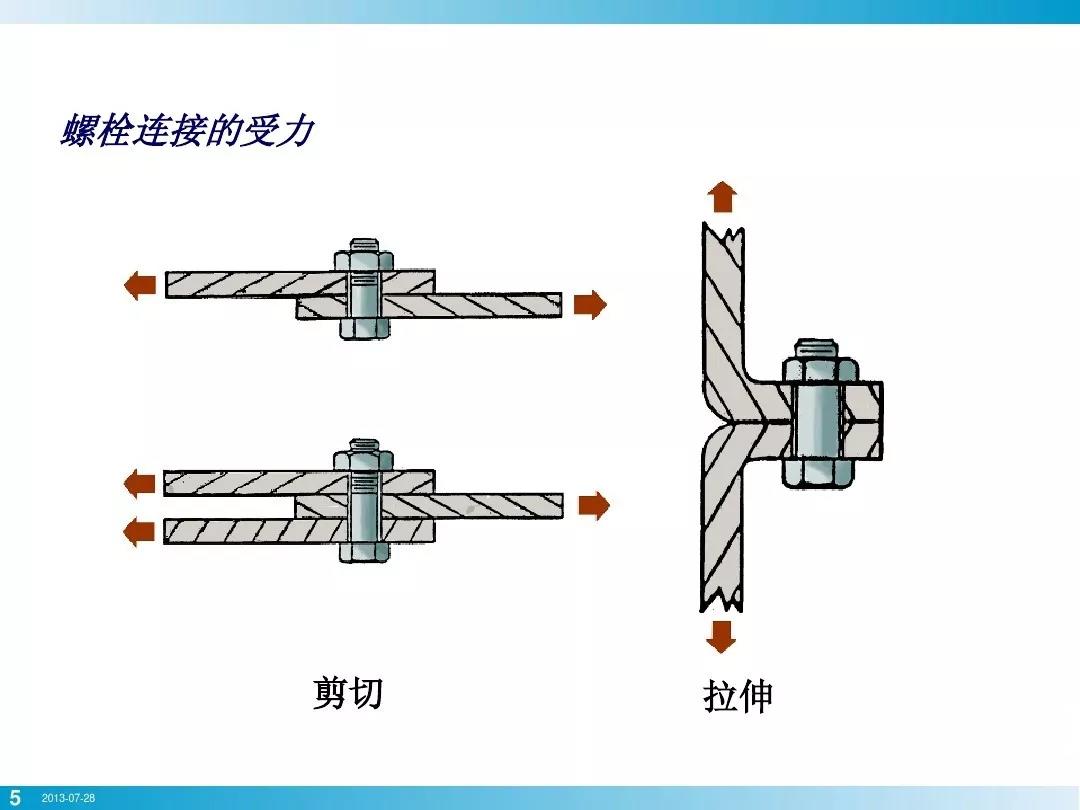 螺栓连接的受力

剪切

拉伸

5 2013-07-28